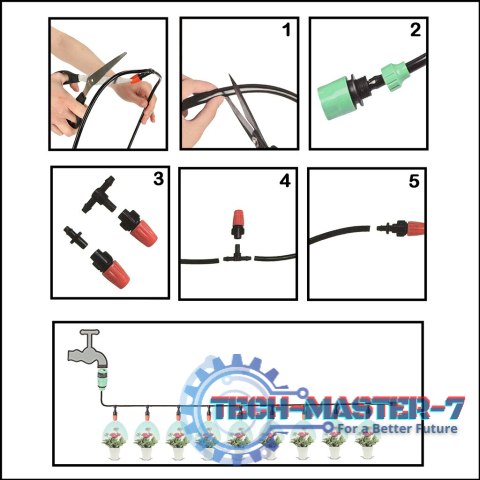 1

2

3

4

5

TECH-MASTER-7
For a Better Future